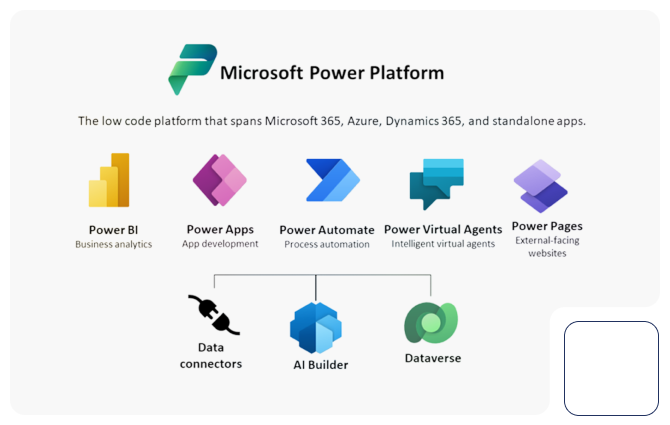 Microsoft Power Platform

The low code platform that spans Microsoft 365, Azure, Dynamics 365, and standalone apps.

Power BI
Business analytics

Power Apps
App development

Power Automate
Process automation

Power Virtual Agents
Intelligent virtual agents

Power Pages
External-facing websites

Data connectors

AI Builder

Dataverse